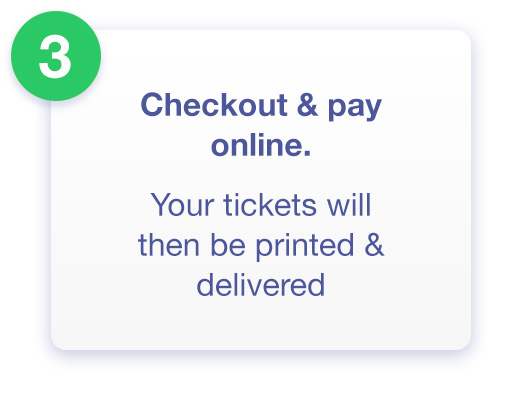 3

Checkout & pay online.

Your tickets will then be printed & delivered